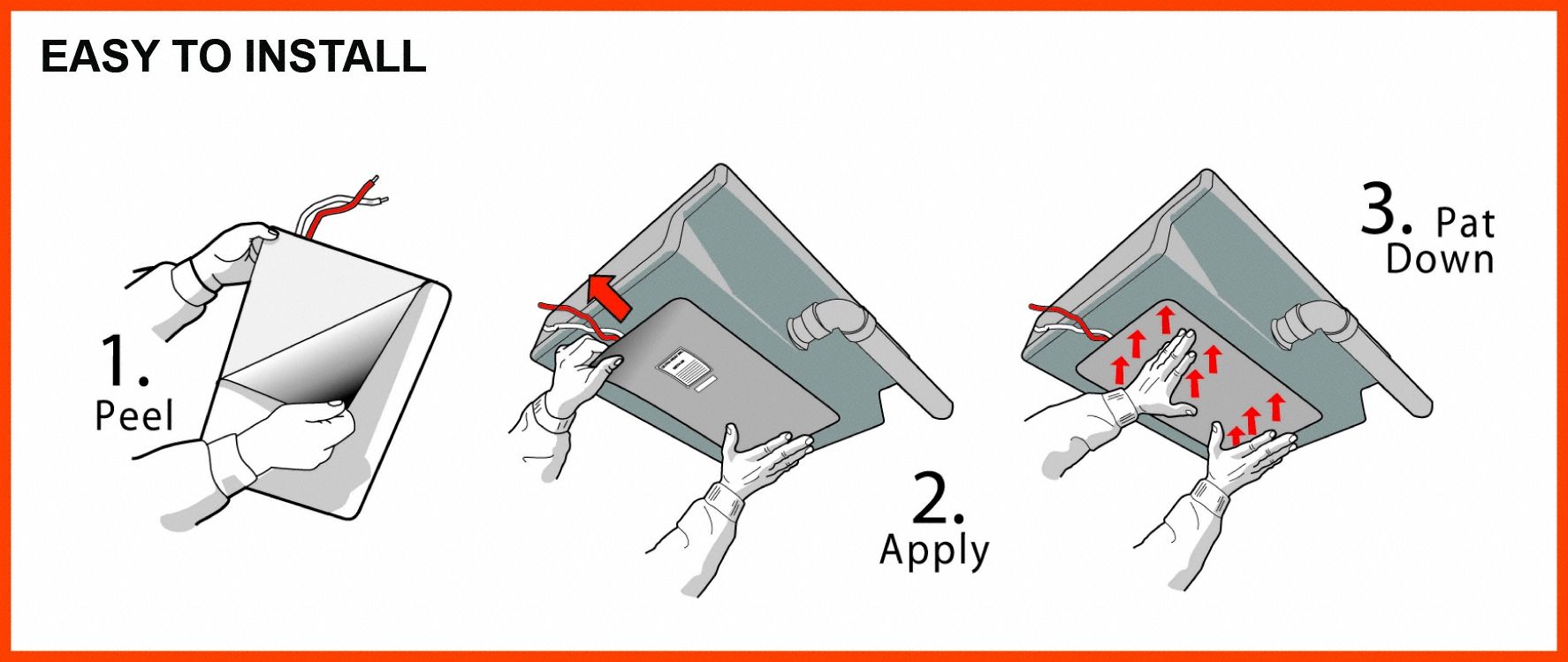 EASY TO INSTALL

1. Peel

2. Apply

3. Pat Down