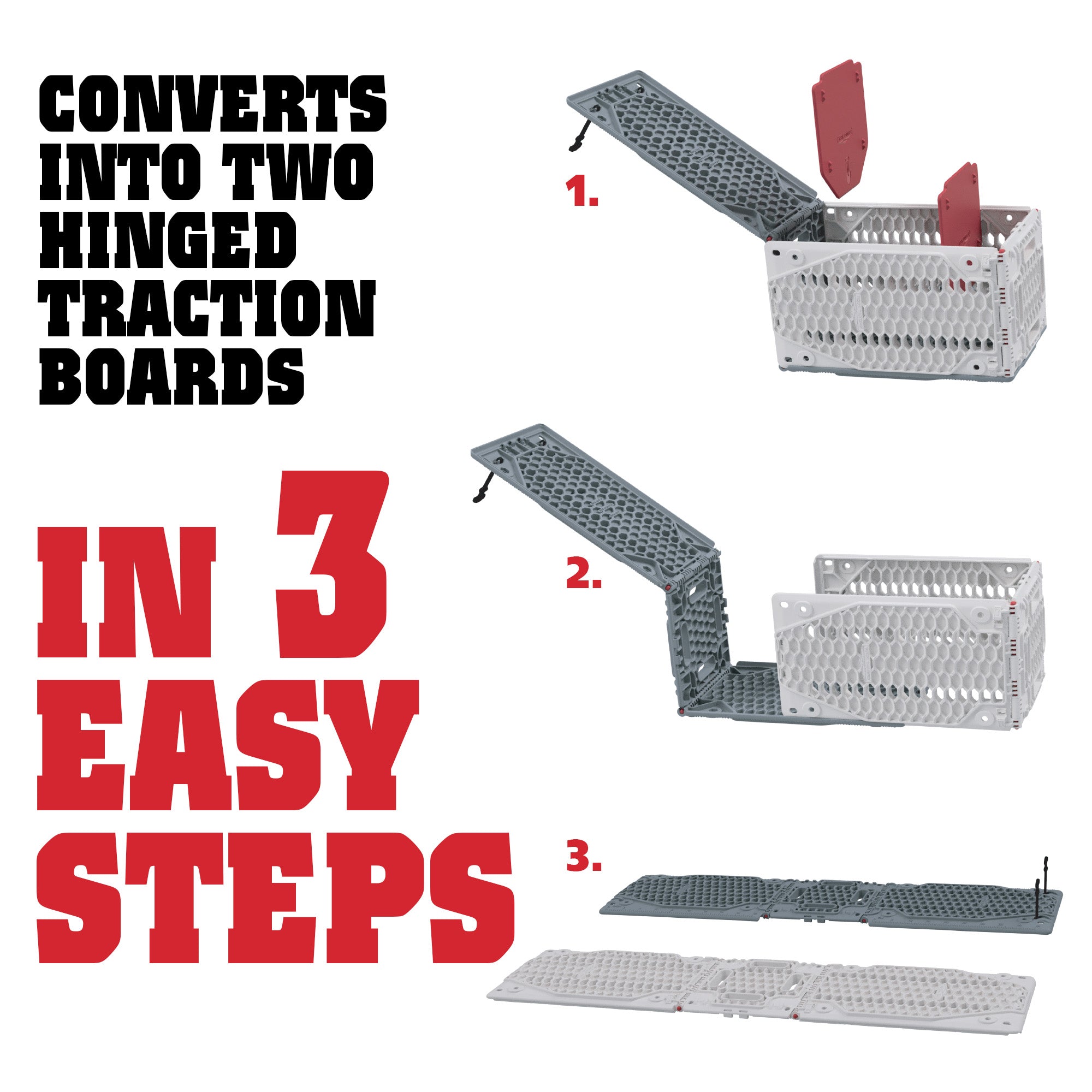 CONVERTS INTO TWO HINGED TRACTION BOARDS

IN 3 EASY STEPS

1.

2.

3.